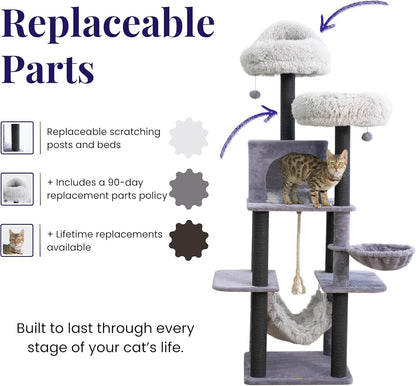 Replaceable Parts

Replaceable scratching posts and beds

+ Includes a 90-day replacement parts policy

+ Lifetime replacements available

Built to last through every stage of your cat's life.